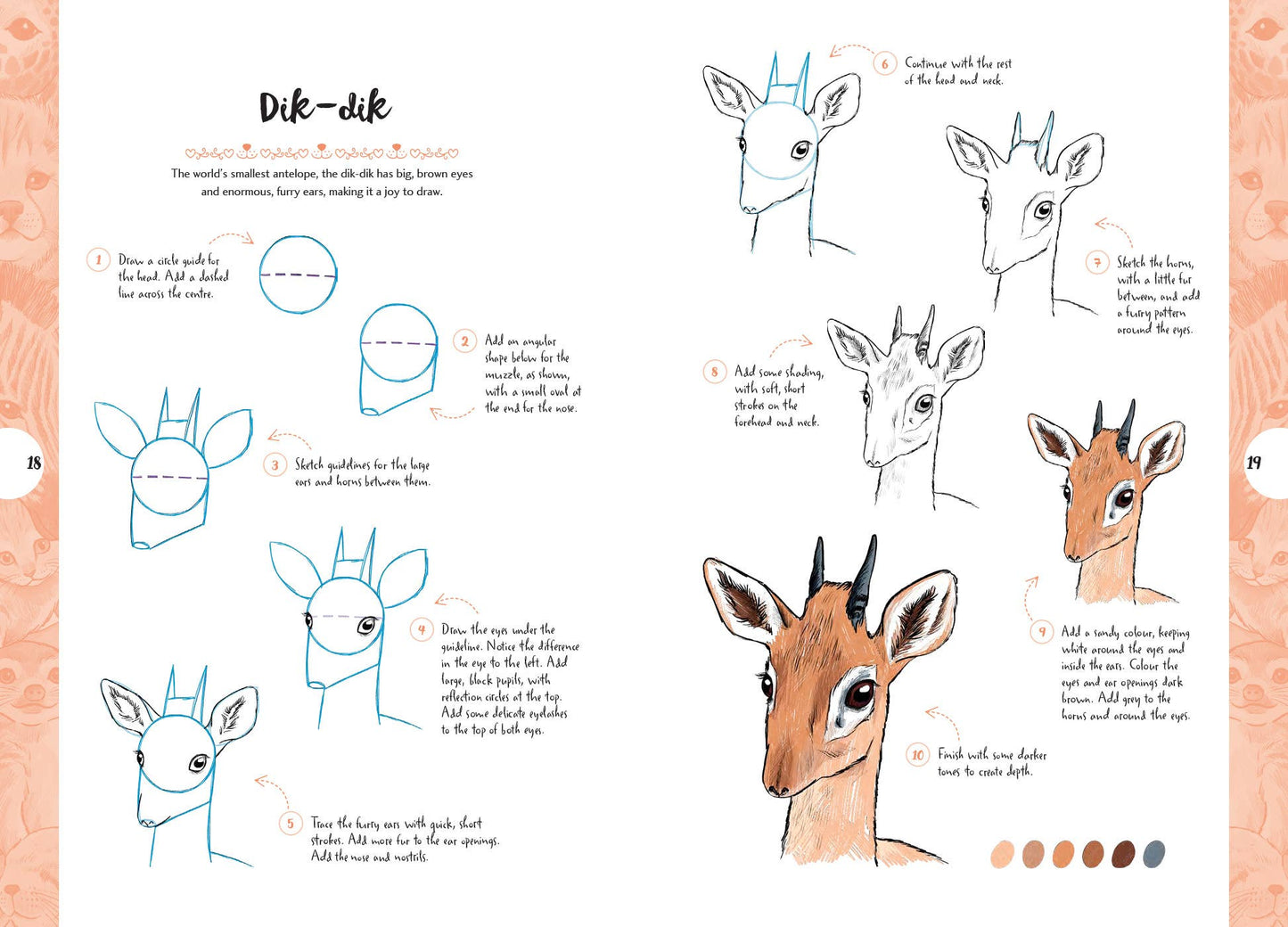 Dik-dik

The world's smallest antelope, the dik-dik has big, brown eyes and enormous, furry ears, making it a joy to draw.

1 Draw a circle guide for the head. Add a dashed line across the centre.

2 Add an angular shape below for the muzzle, as shown, with a small oval at the end for the nose.

3 Sketch guidelines for the large ears and horns between them.

4 Draw the eyes under the guideline. Notice the difference in the eye to the left. Add large, black pupils, with reflection circles at the top. Add some delicate eyelashes to the top of both eyes.

5 Trace the furry ears with quick, short strokes. Add more fur to the ear openings. Add the nose and nostrils.

18

6 Continue with the rest of the head and neck.

7 Sketch the horns, with a little fur between, and add a furry pattern around the eyes.

8 Add some shading, with soft, short strokes on the forehead and neck.

9 Add a sandy colour, keeping white around the eyes and inside the ears. Colour the eyes and ear openings dark brown. Add grey to the horns and around the eyes.

10 Finish with some darker tones to create depth.

19