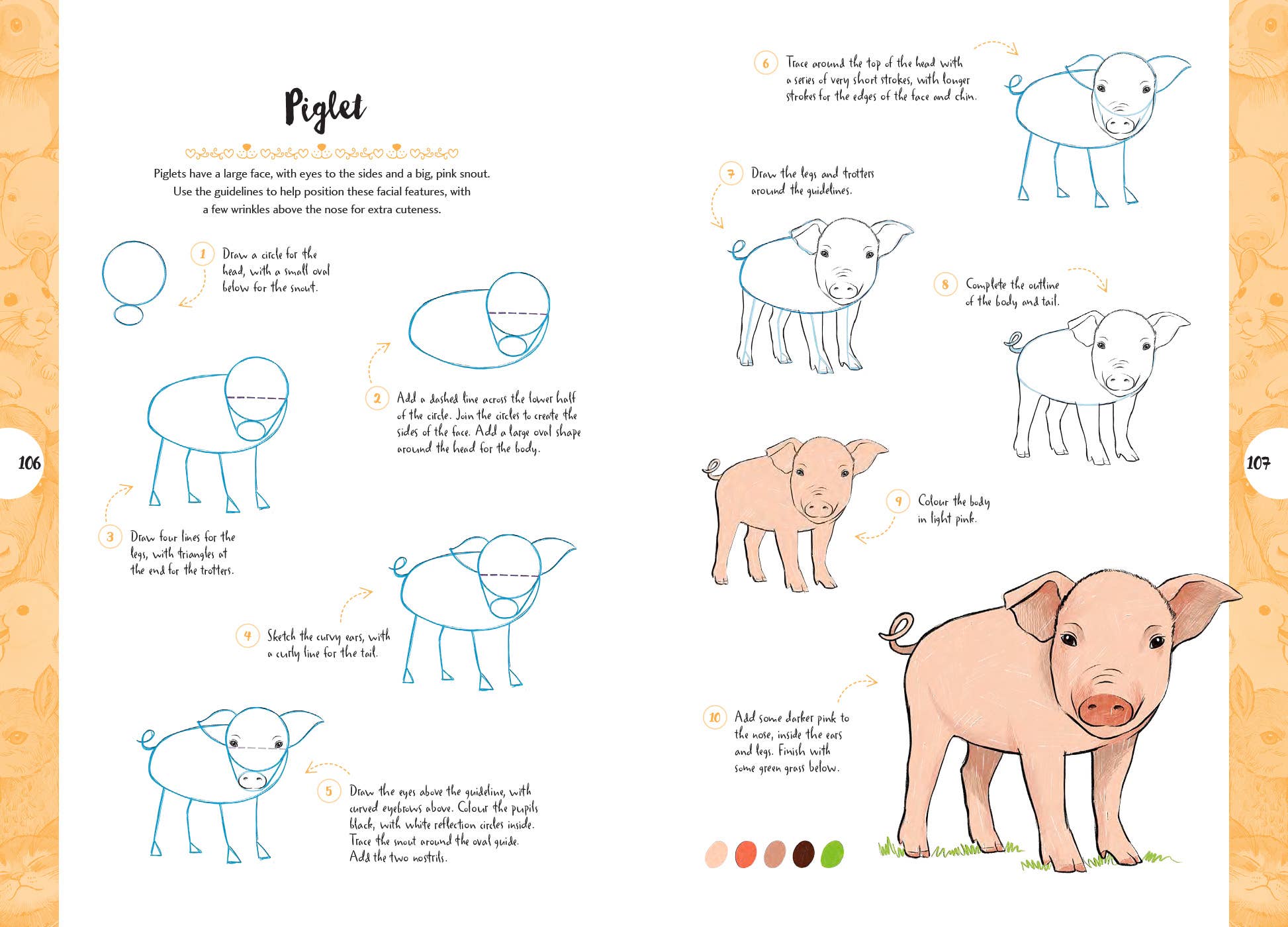 Piglet

Piglets have a large face, with eyes to the sides and a big, pink snout. Use the guidelines to help position these facial features, with a few wrinkles above the nose for extra cuteness.

1 Draw a circle for the head, with a small oval below for the snout.

2 Add a dashed line across the lower half of the circle. Join the circles to create the sides of the face. Add a large oval shape around the head for the body.

3 Draw four lines for the legs, with triangles at the end for the trotters.

4 Sketch the curvy ears, with a curly line for the tail.

5 Draw the eyes above the guideline, with curved eyebrows above. Colour the pupils black, with white reflection circles inside. Trace the snout around the oval guide. Add the two nostrils.

106

6 Trace around the top of the head with a series of very short strokes, with longer strokes for the edges of the face and chin.

7 Draw the legs and trotters around the guidelines.

8 Complete the outline of the body and tail.

9 Colour the body in light pink.

10 Add some darker pink to the nose, inside the ears and legs. Finish with some green grass below.

107