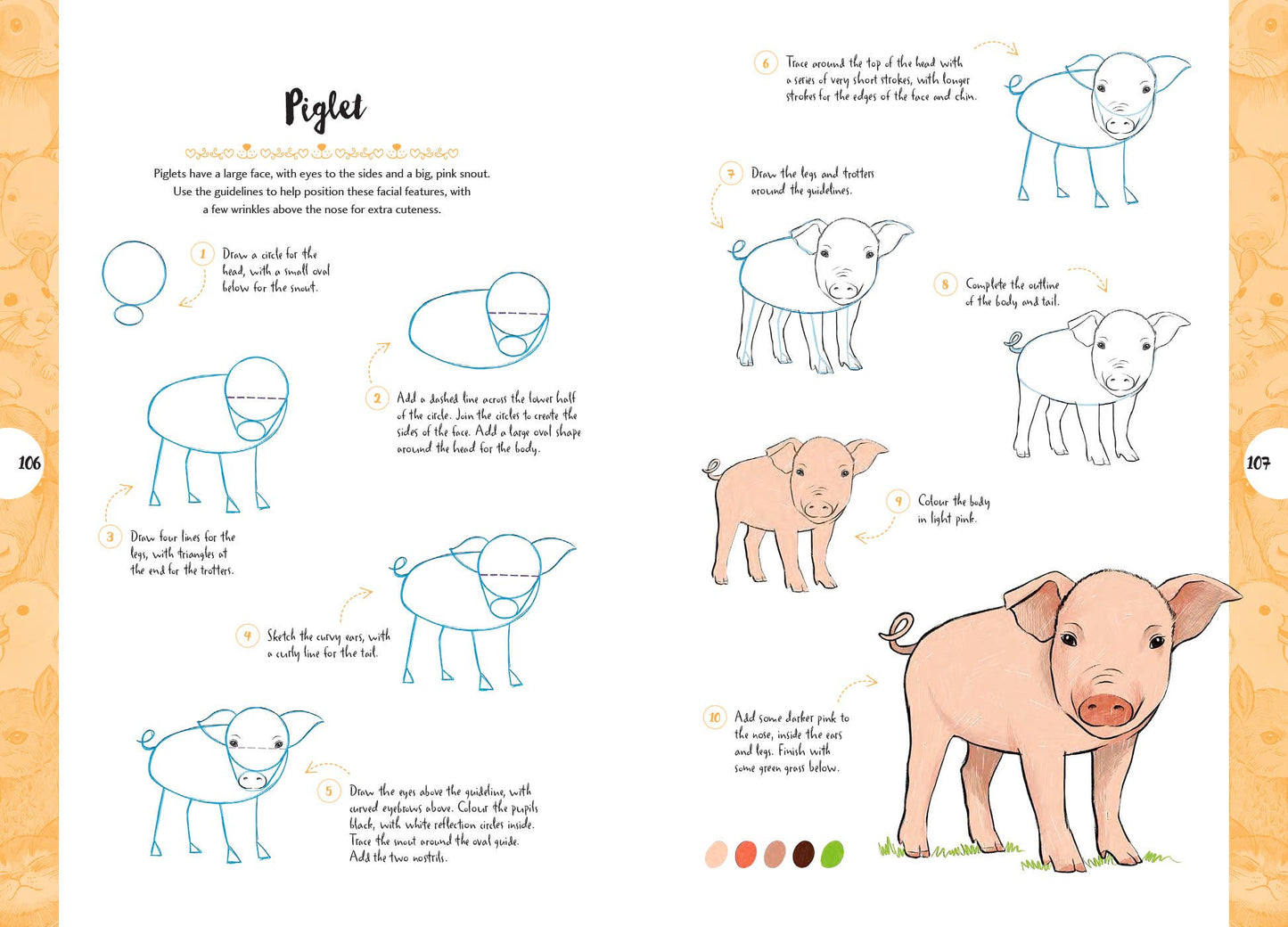 Piglet

Piglets have a large face, with eyes to the sides and a big, pink snout. Use the guidelines to help position these facial features, with a few wrinkles above the nose for extra cuteness.

1 Draw a circle for the head, with a small oval below for the snout.

2 Add a dashed line across the lower half of the circle. Join the circles to create the sides of the face. Add a large oval shape around the head for the body.

3 Draw four lines for the legs, with triangles at the end for the trotters.

4 Sketch the curvy ears, with a curly line for the tail.

5 Draw the eyes above the guideline, with curved eyebrows above. Colour the pupils black, with white reflection circles inside. Trace the snout around the oval guide. Add the two nostrils.

106

6 Trace around the top of the head with a series of very short strokes, with longer strokes for the edges of the face and chin.

7 Draw the legs and trotters around the guidelines.

8 Complete the outline of the body and tail.

9 Colour the body in light pink.

10 Add some darker pink to the nose, inside the ears and legs. Finish with some green grass below.

107